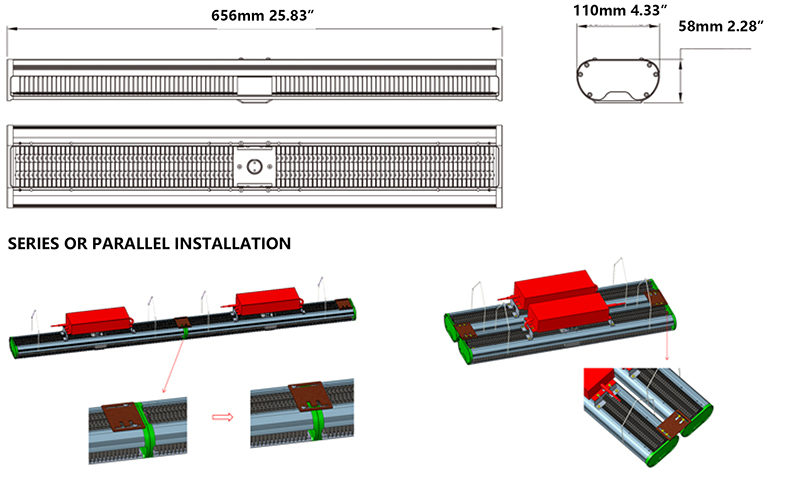 656mm 25.83″

110mm 4.33″

58mm 2.28″

SERIES OR PARALLEL INSTALLATION